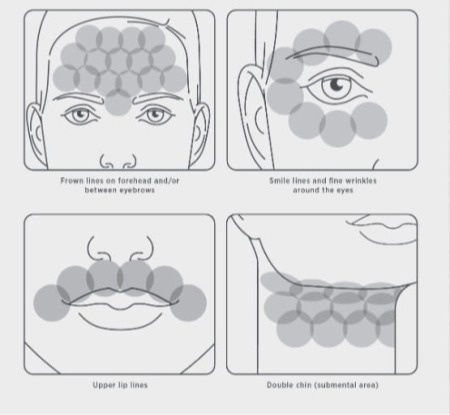 Frown lines on forehead and/or between eyebrows

Smile lines and fine wrinkles around the eyes

Upper lip lines

Double chin (submental area)